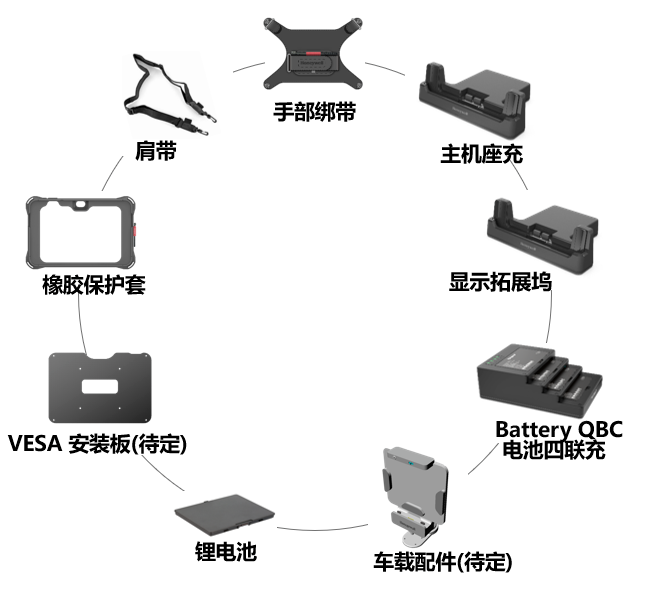 手部绑带

主机座充

显示拓展坞

Battery QBC
电池四联充

车载配件(待定)

锂电池

VESA 安装板(待定)

橡胶保护套

肩带